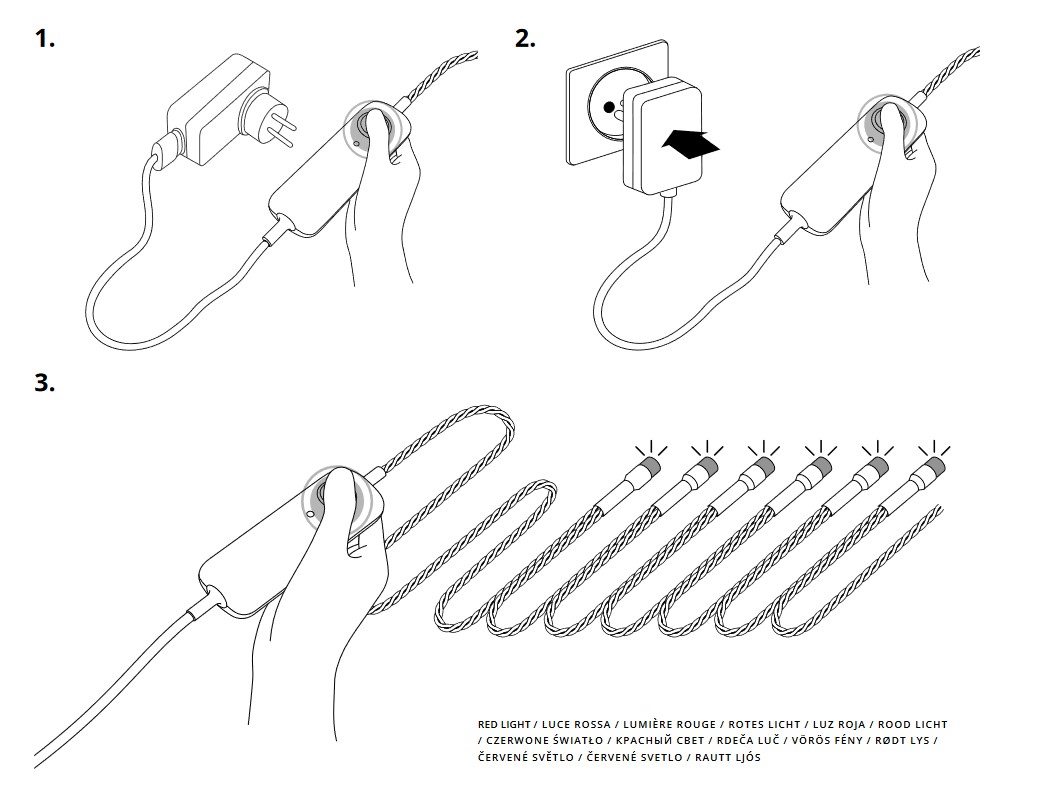 1.

2.

3.

RED LIGHT / LUCE ROSSA / LUMIÈRE ROUGE / ROTES LICHT / LUZ ROJA / ROOD LICHT / CZERWONE ŚWIATŁO / КРАСНЫЙ СВЕТ / RDEČA LUČ / VÖRÖS FÉNY / RØDT LYS / ČERVENÉ SVĚTLO / ČERVENÉ SVETLO / RAUTT LJÓS