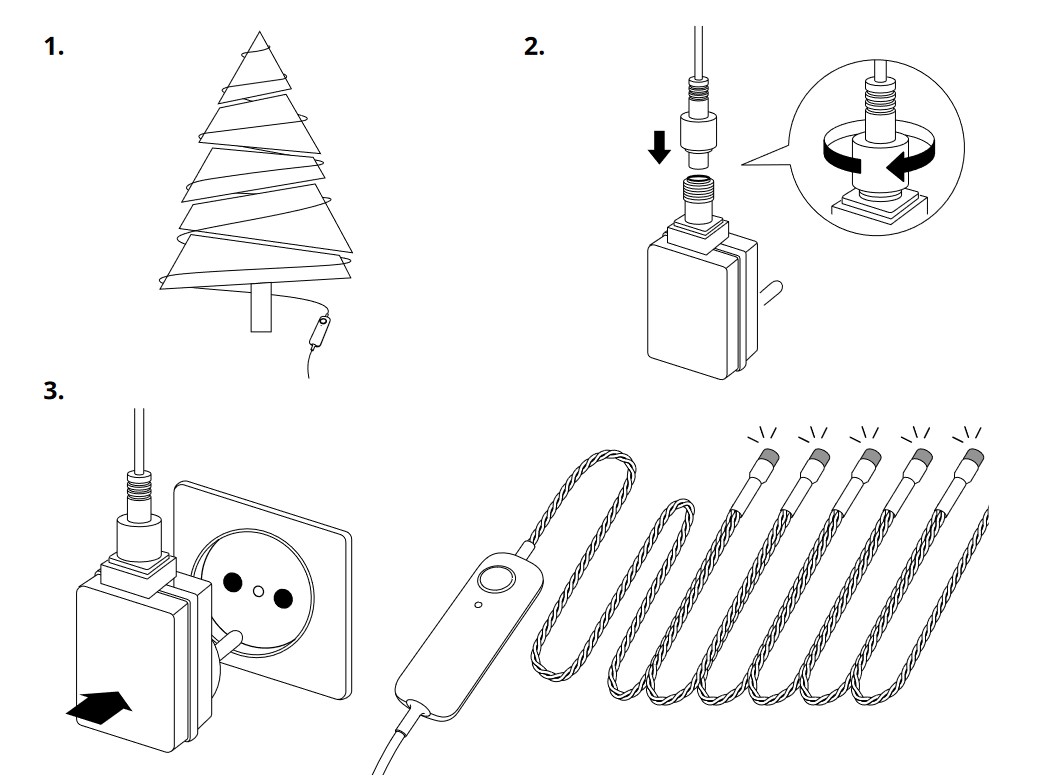 1.

2.

3.